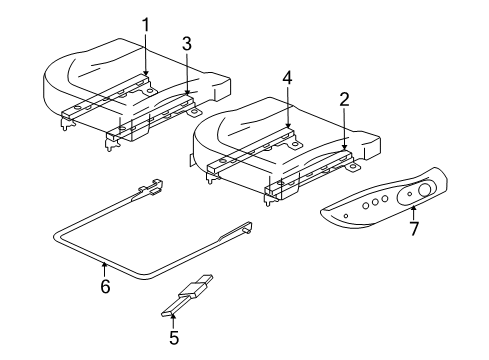 1
3
4
2
7
6
5