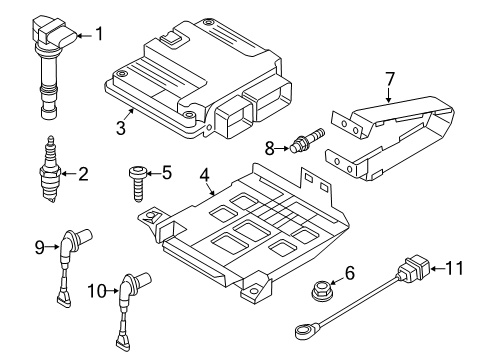 1
3
7
8
2
5
4
9
10
6
11