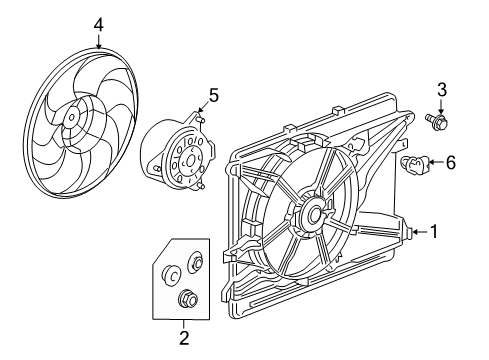 4
5
3
6
1
2