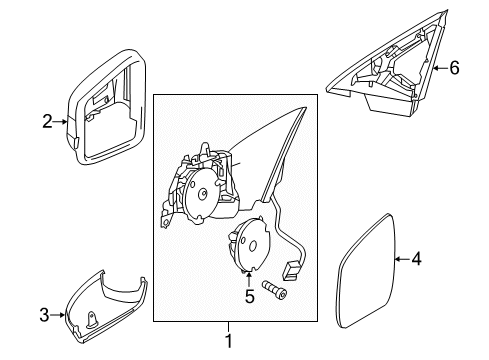 6
2
4
5
3
1