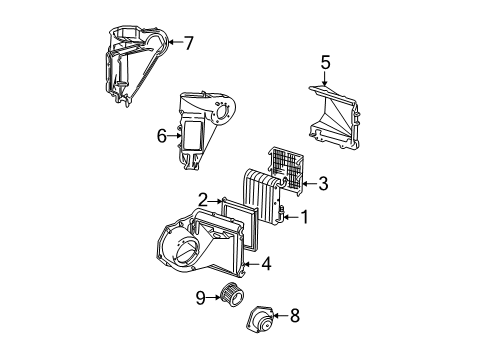 7
5
6
3
2
1
4
9
8