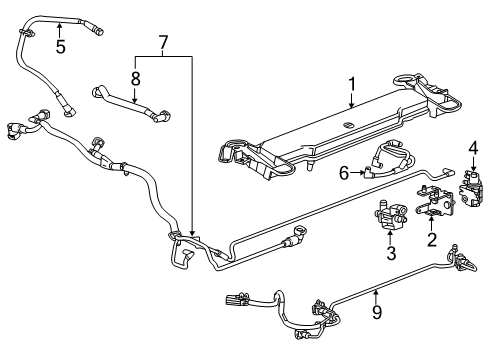 5
7
8
1
4
6
2
3
9