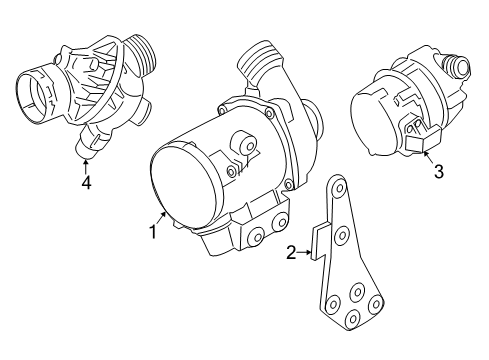 4
3
1
2