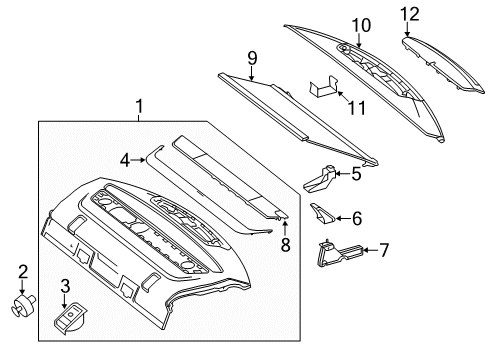 12
10
9
11
1
4
5
6
8
7
2
3