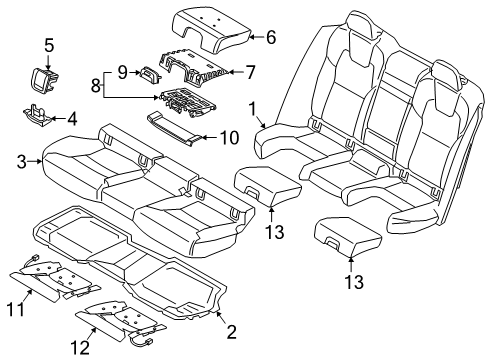 5
6
9
7
8
4
1
10
3
13
13
11
2
12