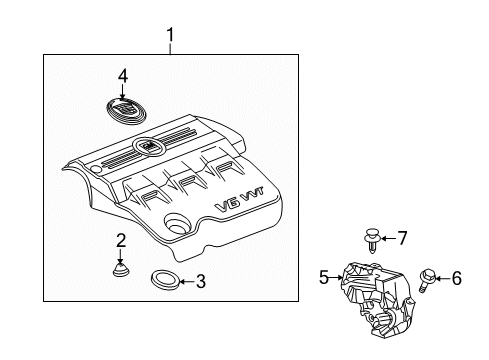 1
4
V6 VVT
2
3
7
5
6