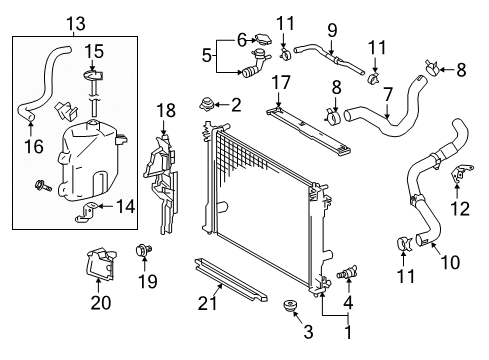 13
15
16
14
5
6
11
9
11
8
17
8
7
2
18
12
10
11
19
20
21
4
3
1