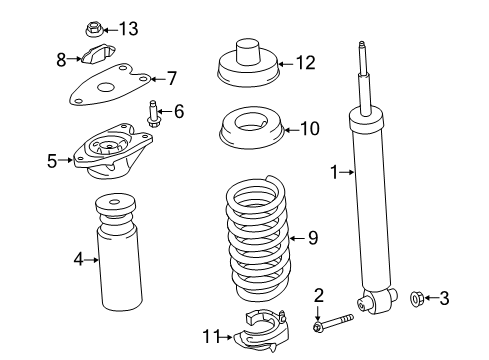 13
8
7
6
5
4
12
10
9
11
1
2
3