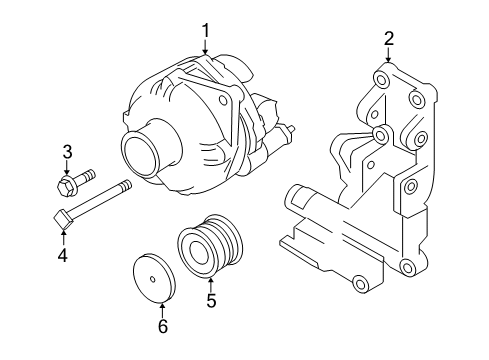 1
2
3
4
5
6