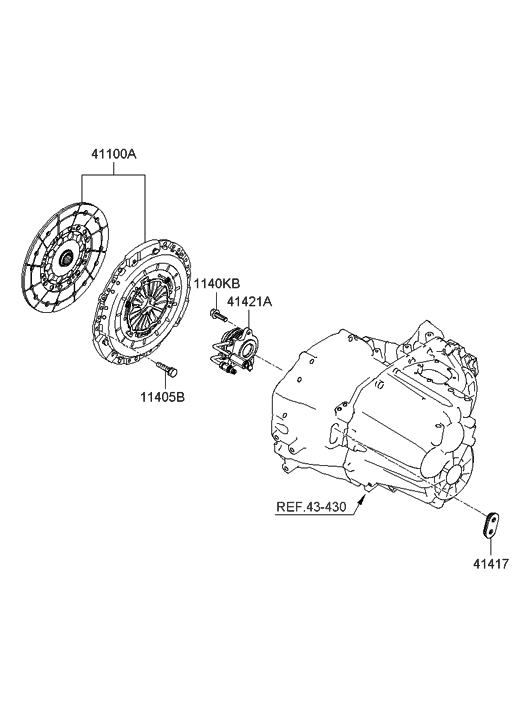 41100A

1140KB

41421A

11405B

REF.43-430

41417