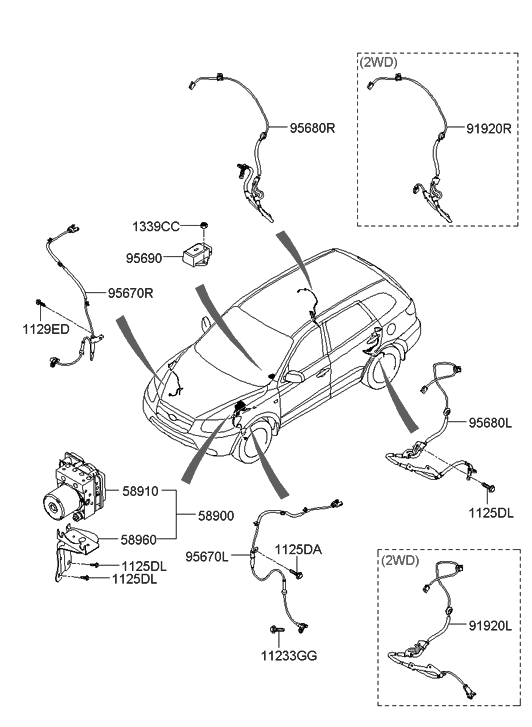 (2WD)

95680R

91920R

1339CC

95690

95670R

1129ED

95680L

1125DL

58910

58900

58960

1125DL

1125DL

95670L

1125DA

11233GG

(2WD)

91920L