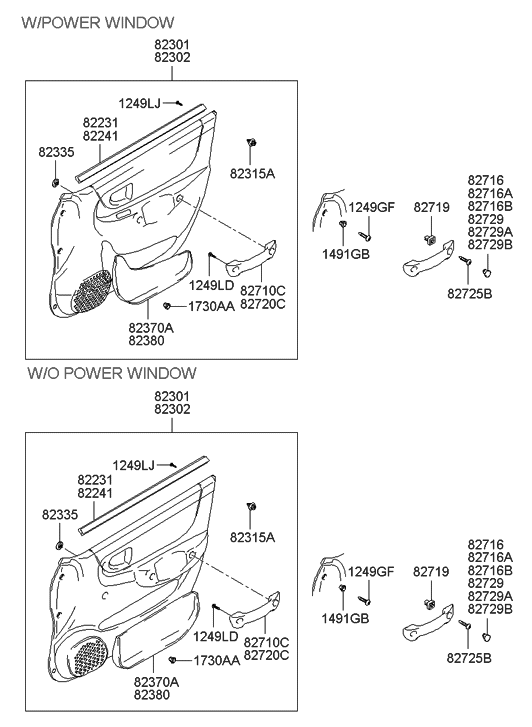 W/POWER WINDOW

82301
82302

1249LJ

82231
82241

82335

82315A

1249LD

82710C
82720C

1730AA

82370A
82380

1249GF

1491GB

82719

82716
82716A
82716B
82729
82729A
82729B

82725B

W/O POWER WINDOW

82301
82302

1249LJ

82231
82241

82335

82315A

1249LD

82710C
82720C

1730AA

82370A
82380

1249GF

1491GB

82719

82716
82716A
82716B
82729
82729A
82729B

82725B