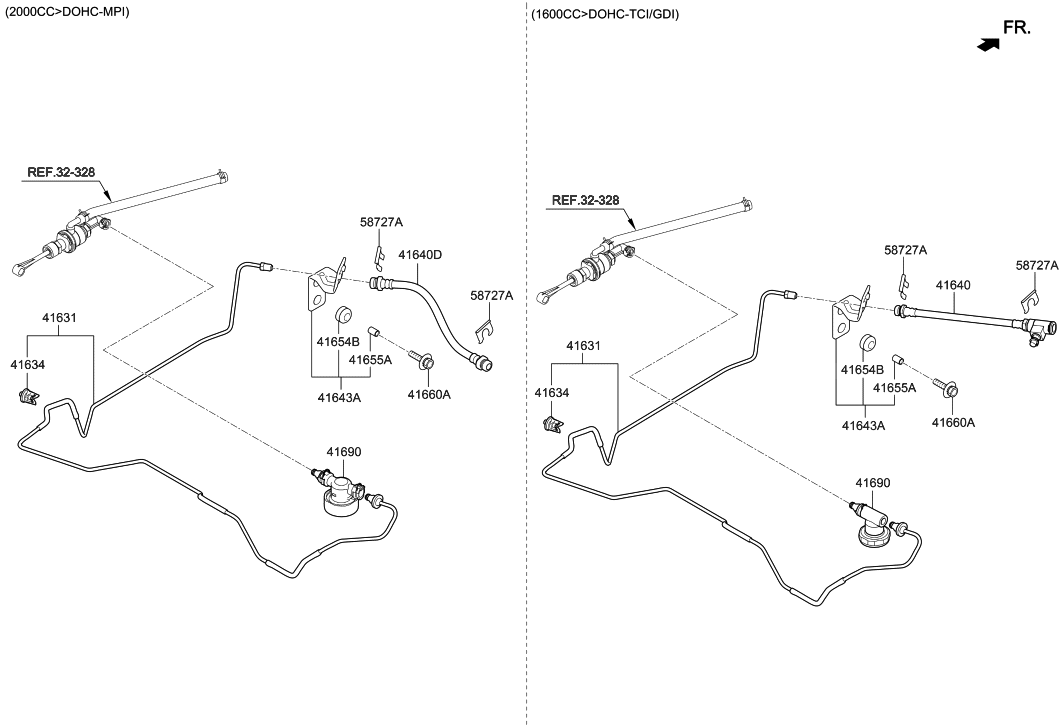 (2000CC>DOHC-MPI)

REF.32-328

58727A

41640D

58727A

41631

41634

41654B

41655A

41643A

41660A

41690

(1600CC>DOHC-TCI/GDI)

FR.

REF.32-328

58727A

41640

58727A

41631

41634

41654B

41655A

41643A

41660A

41690