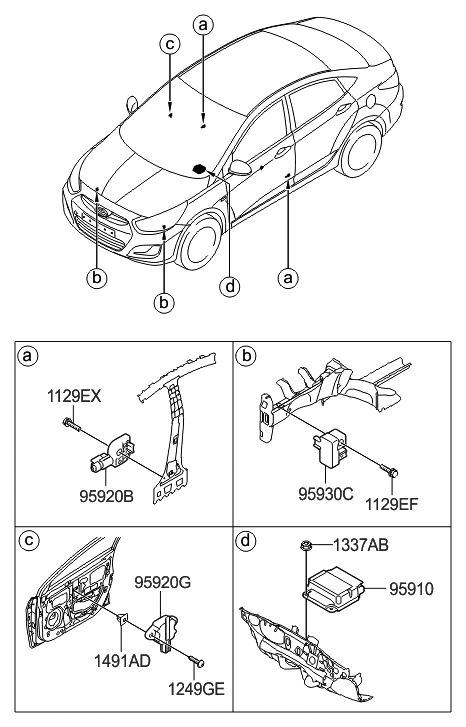 c
a
b
b
d
a

a
1129EX
95920B

b
95930C
1129EF

c
95920G
1491AD
1249GE

d
1337AB
95910