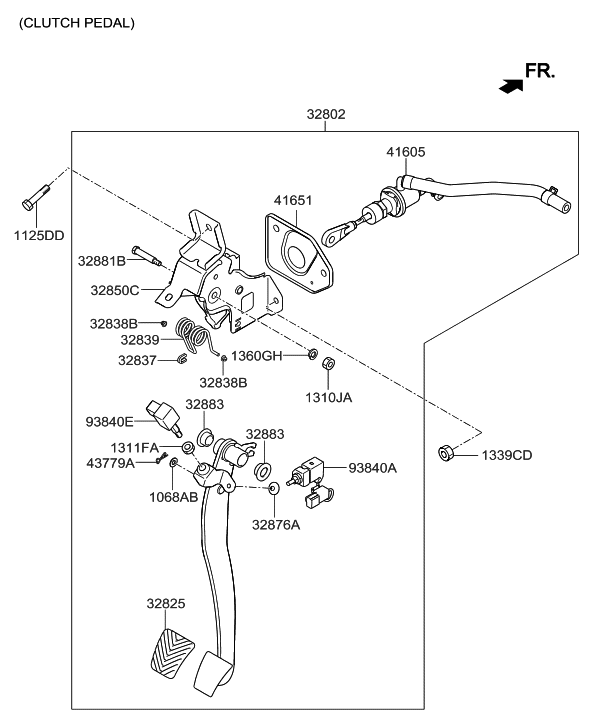 (CLUTCH PEDAL)

FR.

32802

41605

41651

1125DD

32881B

32850C

32838B

32839

32837

1360GH

32838B

1310JA

93840E

32883

32883

1311FA

43779A

1068AB

93840A

32876A

1339CD

32825