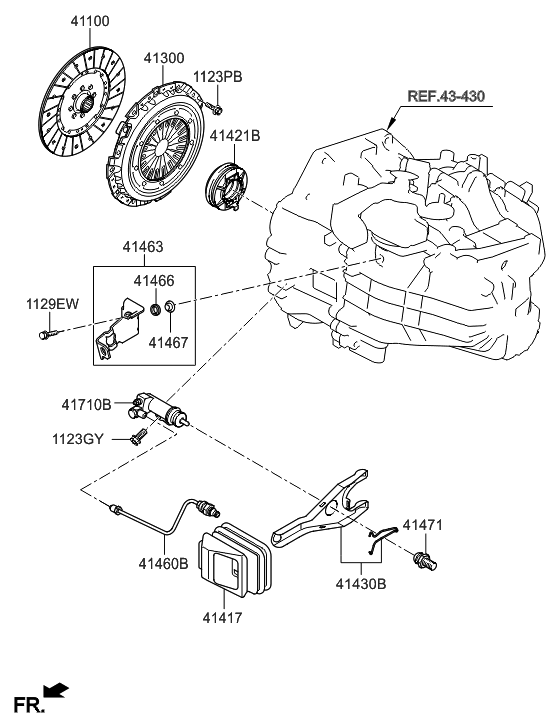 41100
41300
1123PB
REF.43-430
41421B
41463
41466
1129EW
41467
41710B
1123GY
41471
41460B
41430B
41417
FR.