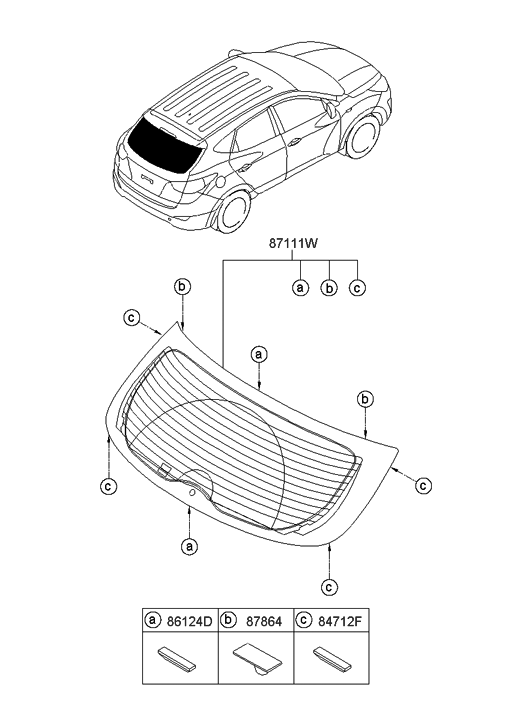 87111W
a b c
b
c
a
b
c
c
a
c

| a 86124D | b 87864 | c 84712F |
|---|---|---|
| | | |