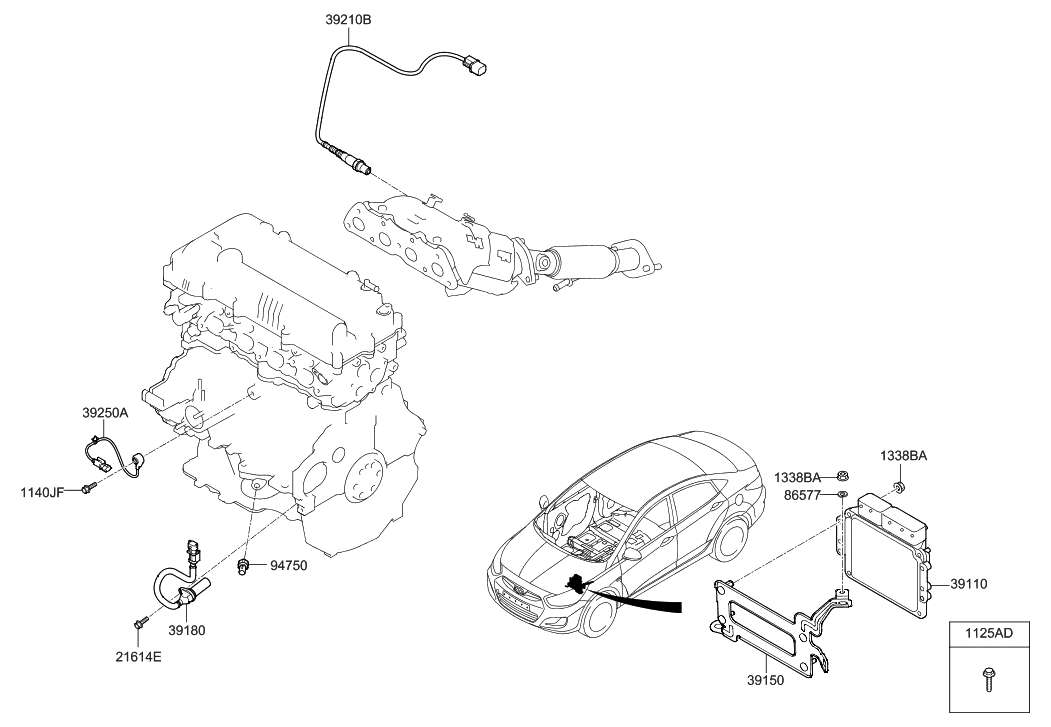 39210B

39250A

1140JF

94750

39180

21614E

1338BA

1338BA

86577

39110

39150

1125AD