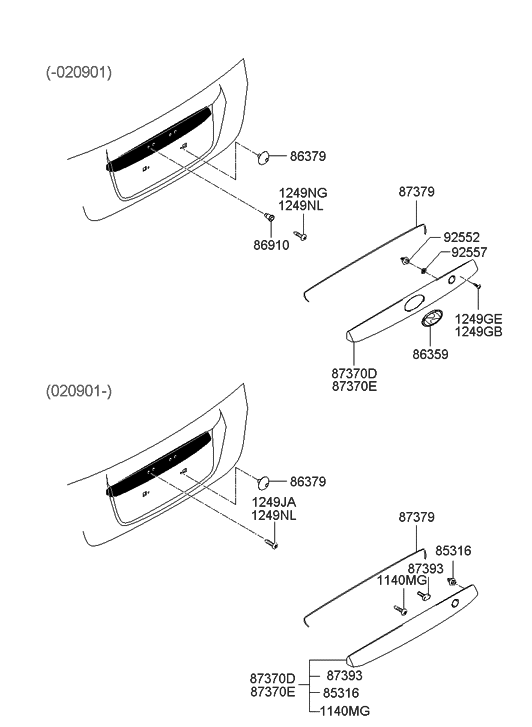 (-020901)

86379

1249NG
1249NL

86910

87379

92552
92557

1249GE
1249GB

86359

87370D
87370E

(020901-)

86379

1249JA
1249NL

87379

85316
87393
1140MG

87370D
87370E
87393
85316
1140MG