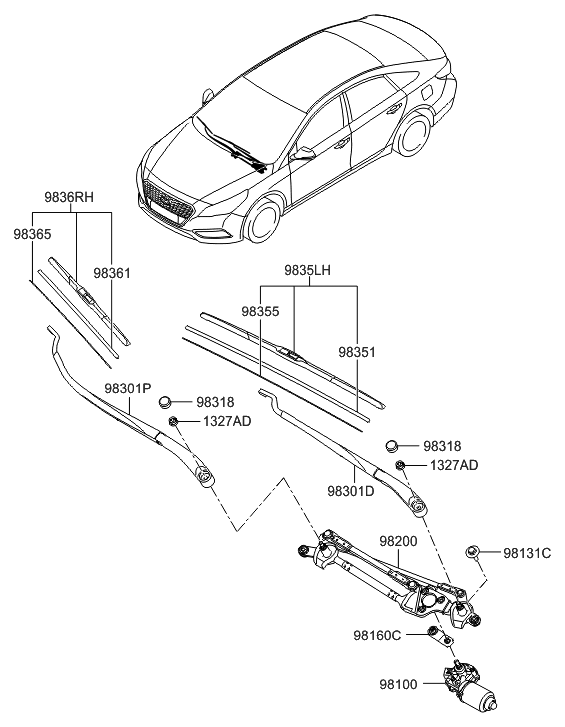 9836RH
98365
98361
9835LH
98355
98351
98301P
98318
1327AD
98318
1327AD
98301D
98200
98131C
98160C
98100