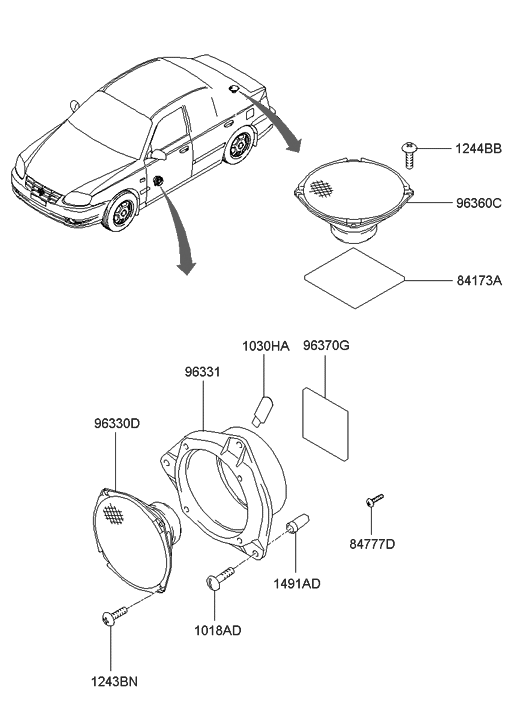 1244BB
96360C
84173A
1030HA
96370G
96331
96330D
84777D
1491AD
1018AD
1243BN