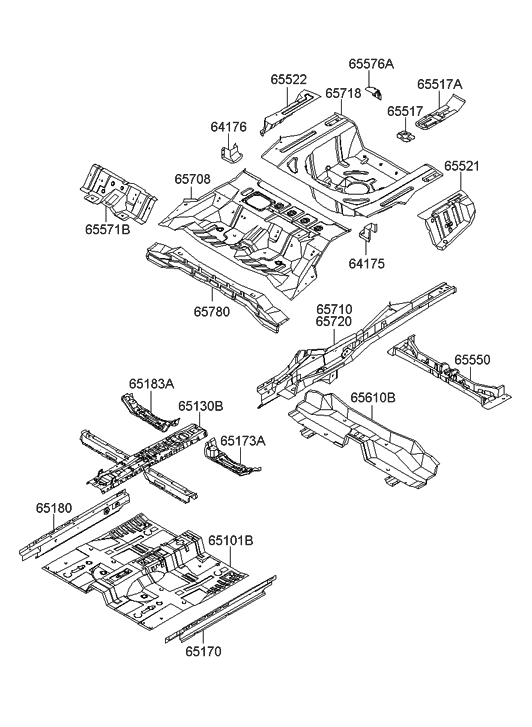 65576A
65522
65718
65517A
65517
64176
65521
65708
65571B
64175
65780
65710
65720
65550
65183A
65130B
65610B
65173A
65180
65101B
65170