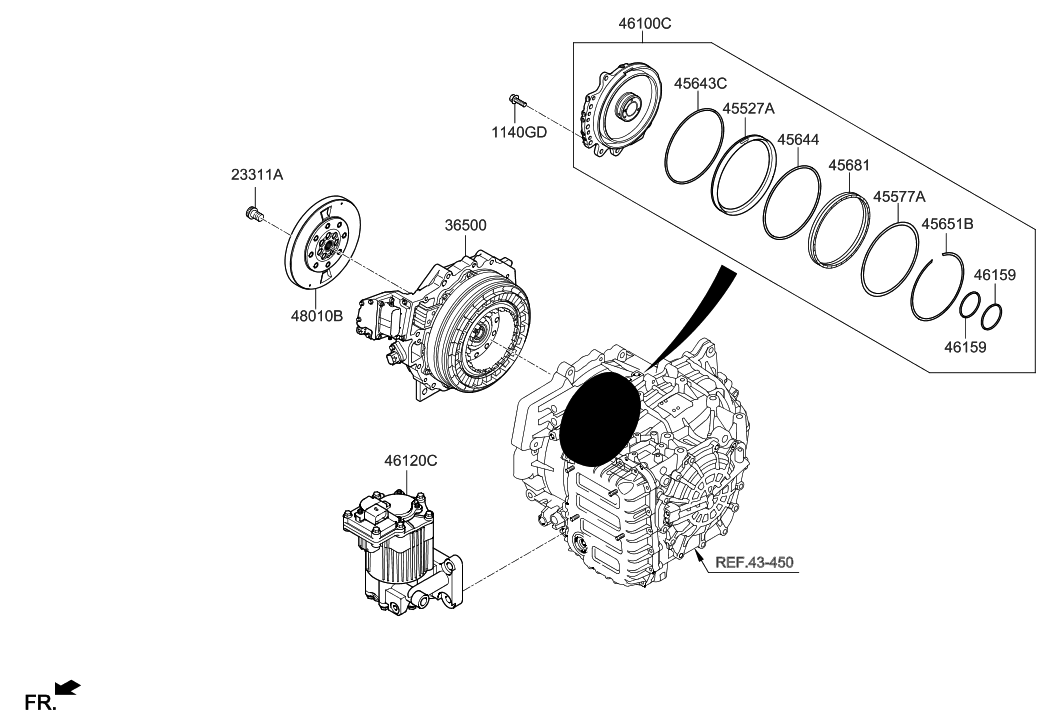 46100C
45643C
45527A
45644
45681
45577A
45651B
46159
46159
1140GD
23311A
36500
48010B
46120C
REF.43-450
FR.