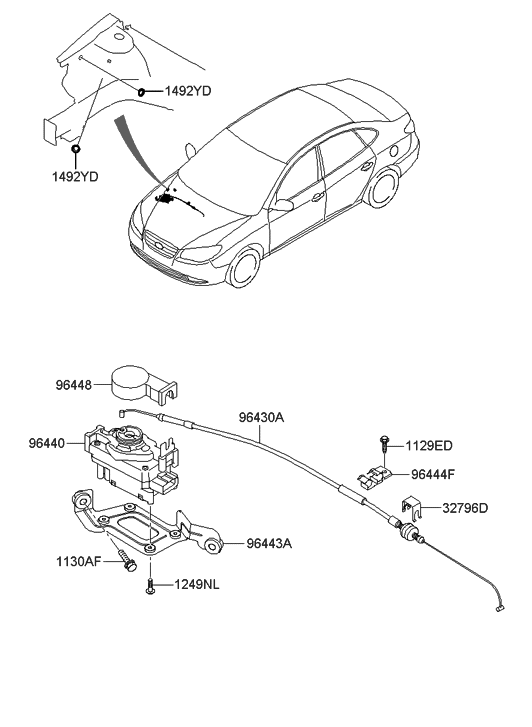 1492YD
1492YD
96448
96430A
96440
1129ED
96444F
32796D
96443A
1130AF
1249NL