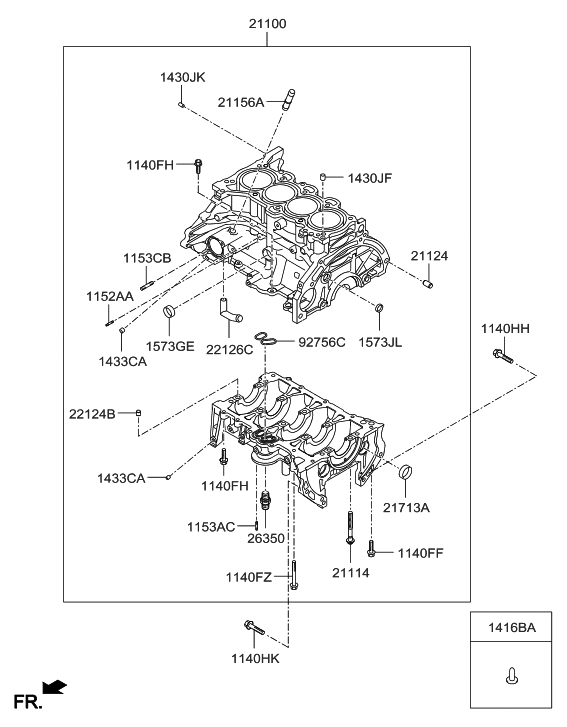 21100

1430JK

21156A

1140FH

1430JF

1153CB

21124

1152AA

1573GE

22126C

92756C

1573JL

1433CA

1140HH

22124B

1433CA

1140FH

21713A

1153AC

26350

1140FF

21114

1140FZ

1140HK

1416BA

FR.