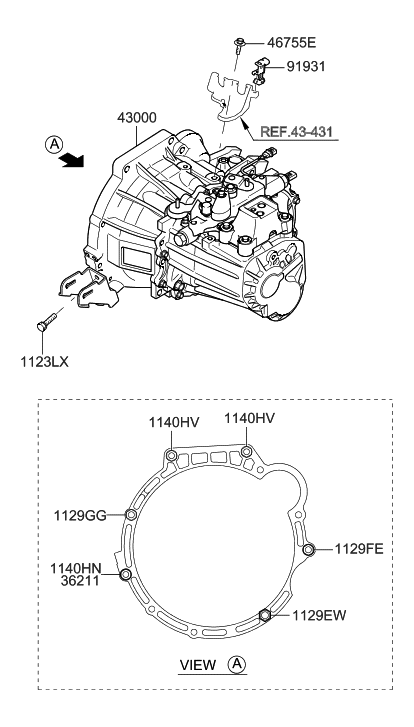 46755E
91931
43000
REF.43-431
A
1123LX
1140HV
1140HV
1129GG
1129FE
1140HN
36211
1129EW
VIEW A