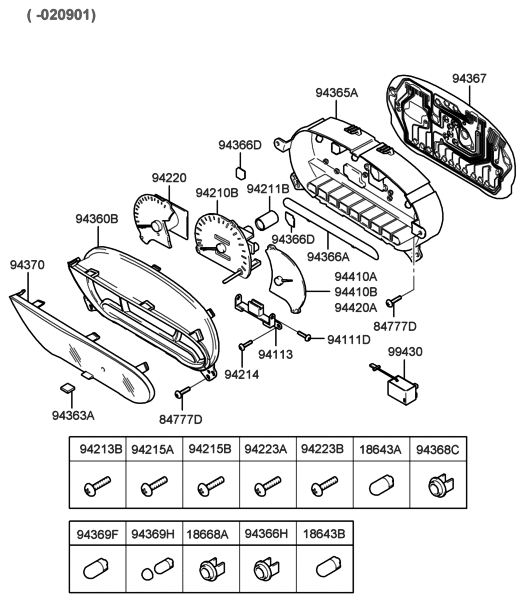 ( -020901)

94367
94365A
94366D
94220
94210B
94211B
94360B
94366D
94366A
94370
94410A
94410B
94420A
84777D
94111D
94113
99430
94214
94363A
84777D

| 94213B | 94215A | 94215B | 94223A | 94223B | 18643A | 94368C |
|---|---|---|---|---|---|---|
| | | | | | | |

| 94369F | 94369H | 18668A | 94366H | 18643B |
|---|---|---|---|---|
| | | | | |