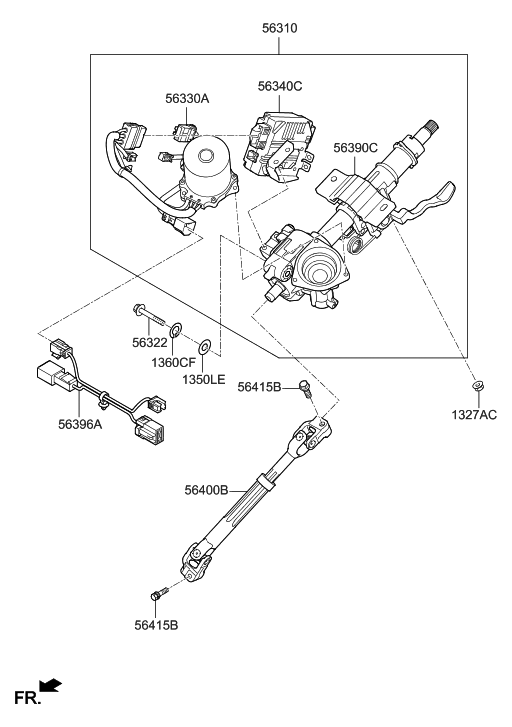 56310
56330A
56340C
56390C
56322
1360CF
1350LE
56415B
1327AC
56396A
56400B
56415B
FR.