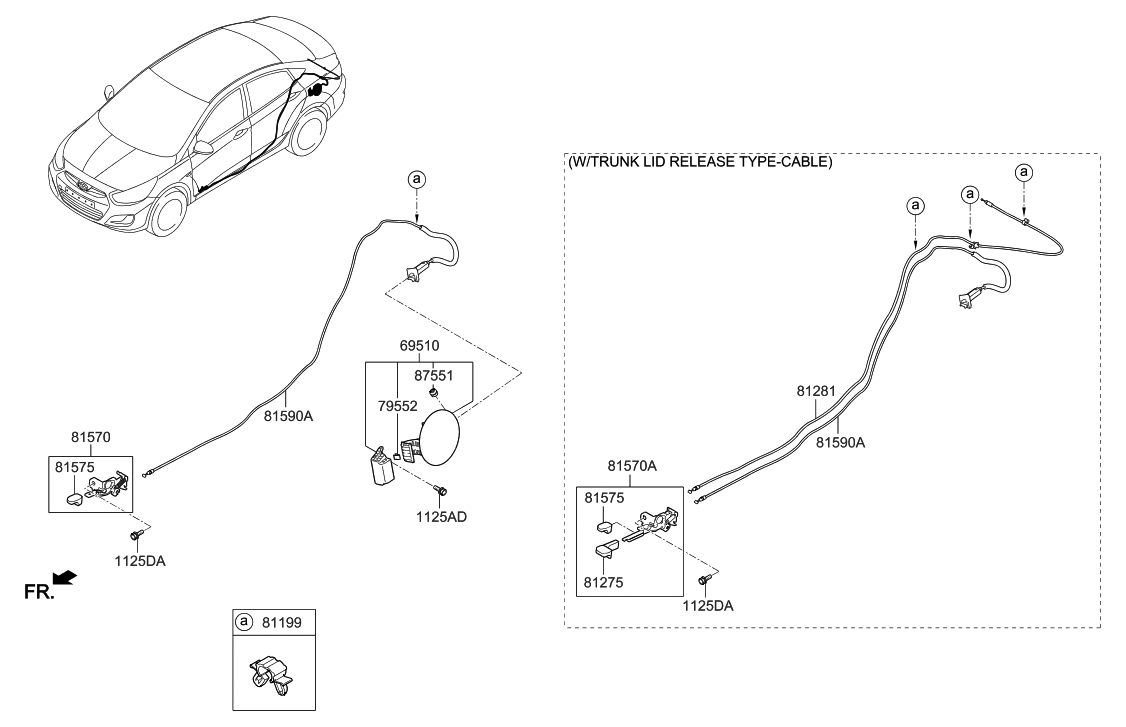 a

69510

87551

79552

81590A

81570

81575

1125AD

1125DA

FR.

a 81199

(W/TRUNK LID RELEASE TYPE-CABLE)

a

a

a

81281

81590A

81570A

81575

81275

1125DA