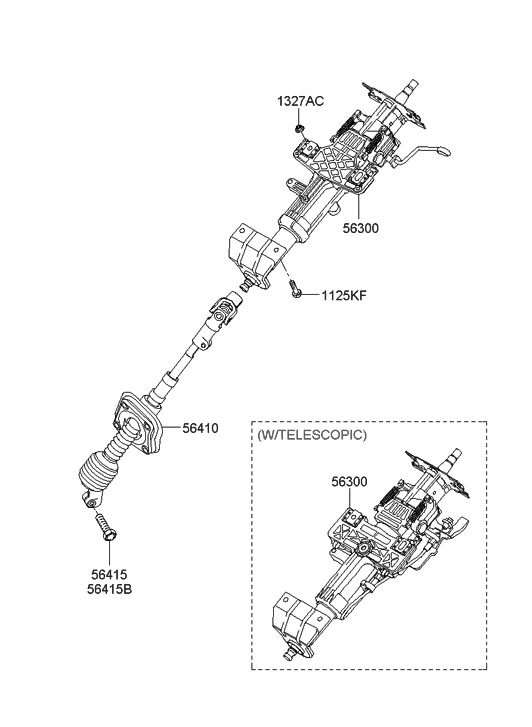 1327AC

56300

1125KF

56410

56415
56415B

(W/TELESCOPIC)

56300