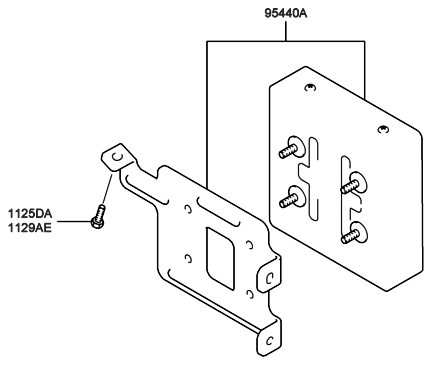 95440A

1125DA
1129AE