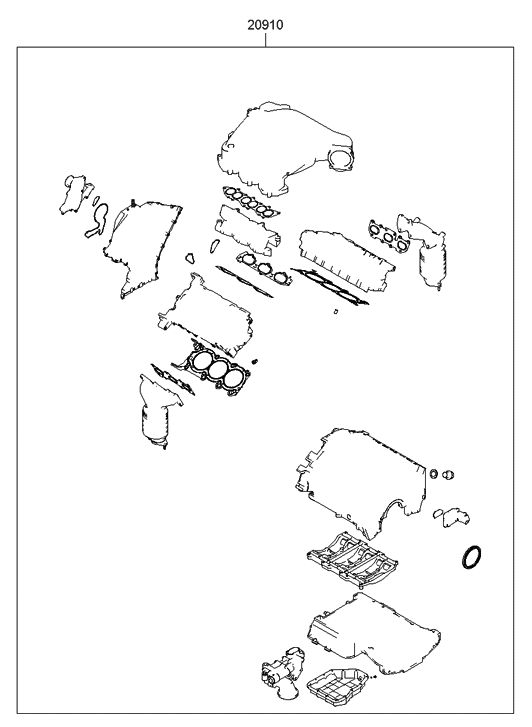 20910