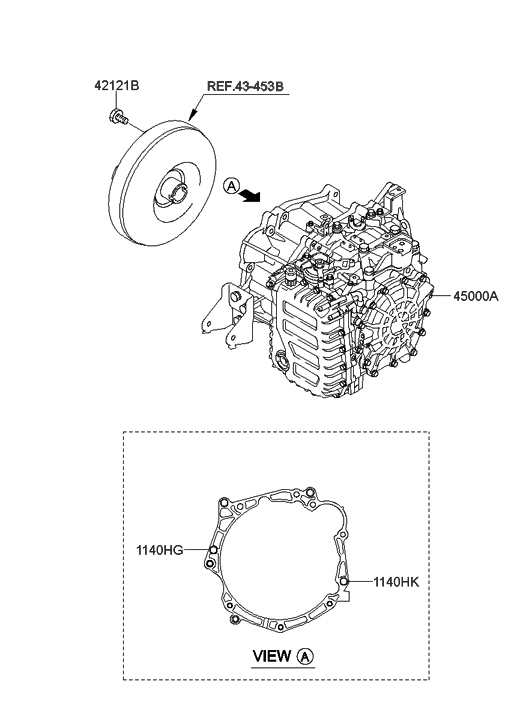 42121B

REF.43-453B

A

45000A

1140HG

1140HK

VIEW A