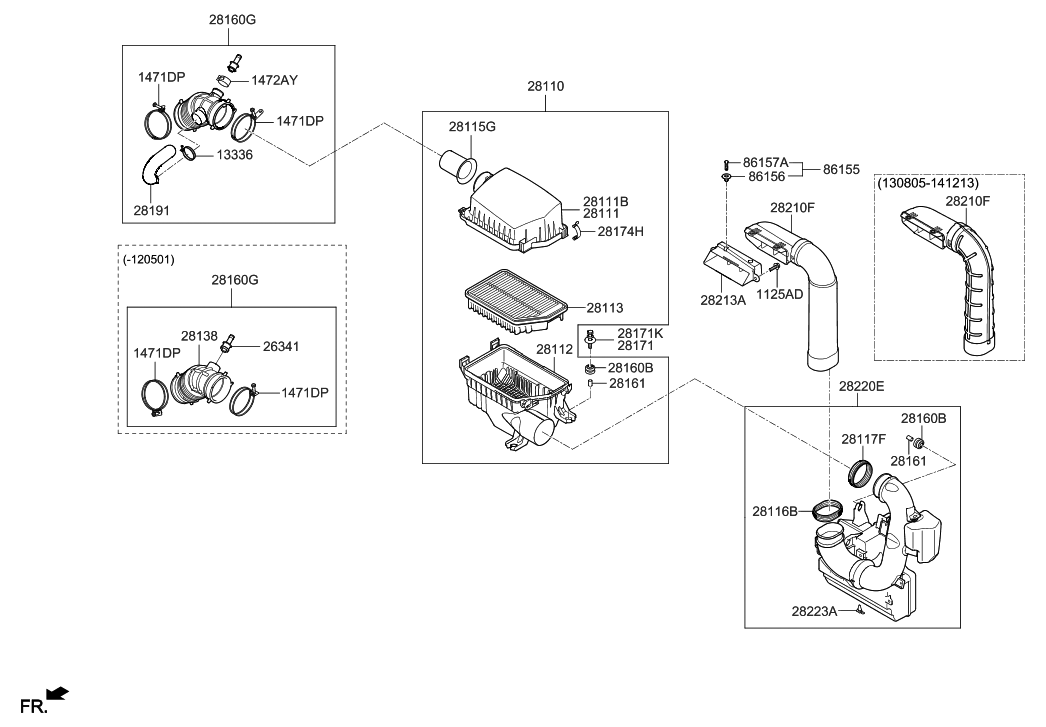 28160G
1471DP
1472AY
1471DP
13336
28191

(-120501)
28160G
28138
26341
1471DP
1471DP

28110
28115G
28111B
28111
28174H
28113
28171K
28171
28112
28160B
28161

86157A
86156
86155
28210F
28213A
1125AD

(130805-141213)
28210F

28220E
28160B
28117F
28161
28116B
28223A

FR.