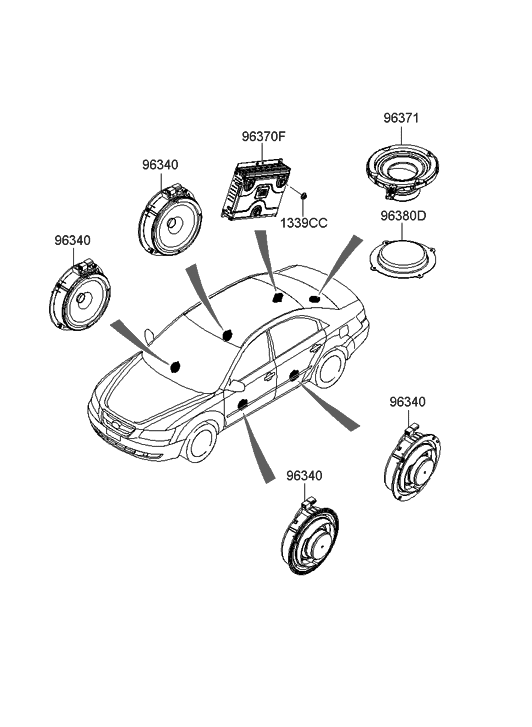 96371

96370F

96340

1339CC

96380D

96340

96340

96340