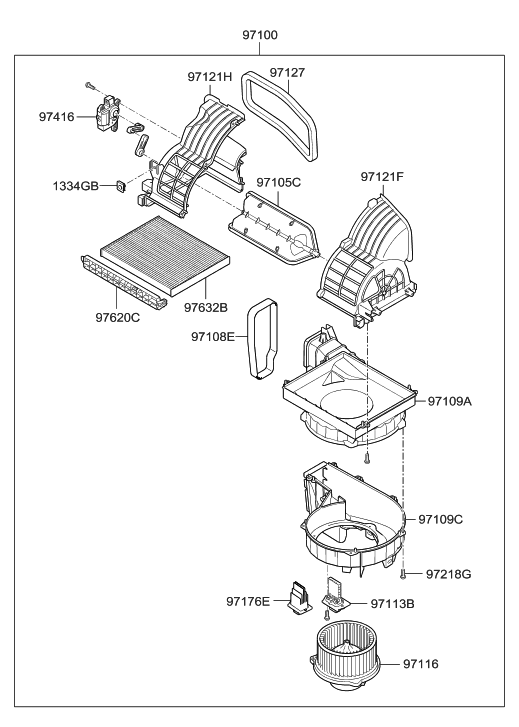 97100

97121H
97127
97416
1334GB
97105C
97121F
97620C
97632B
97108E
97109A
97109C
97218G
97176E
97113B
97116