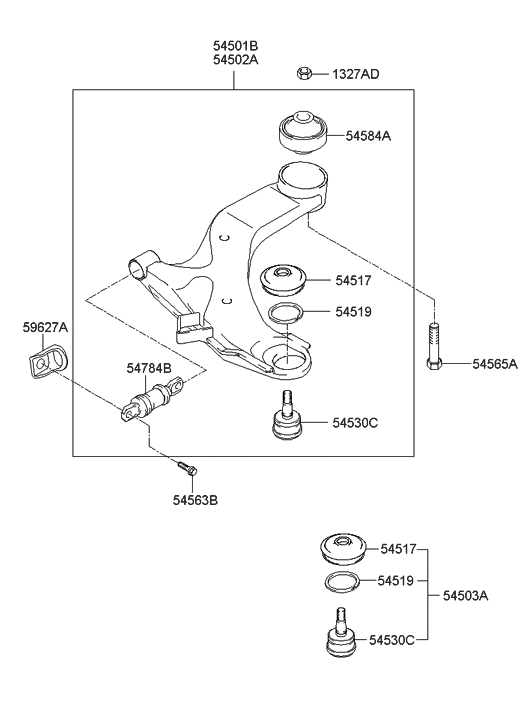 54501B
54502A
1327AD
54584A
54517
54519
59627A
54784B
54565A
54530C
54563B
54517
54519
54503A
54530C