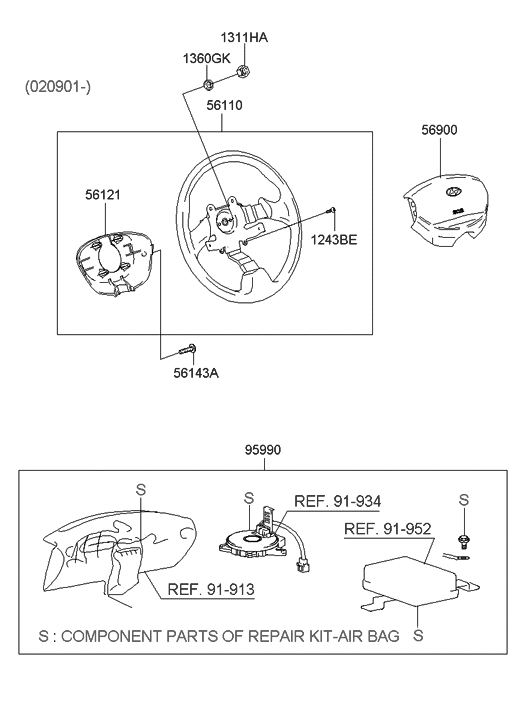 (020901-)

1311HA
1360GK
56110
56900
56121
1243BE
56143A

95990
S
S
REF. 91-934
S
REF. 91-952
REF. 91-913
S : COMPONENT PARTS OF REPAIR KIT-AIR BAG
S