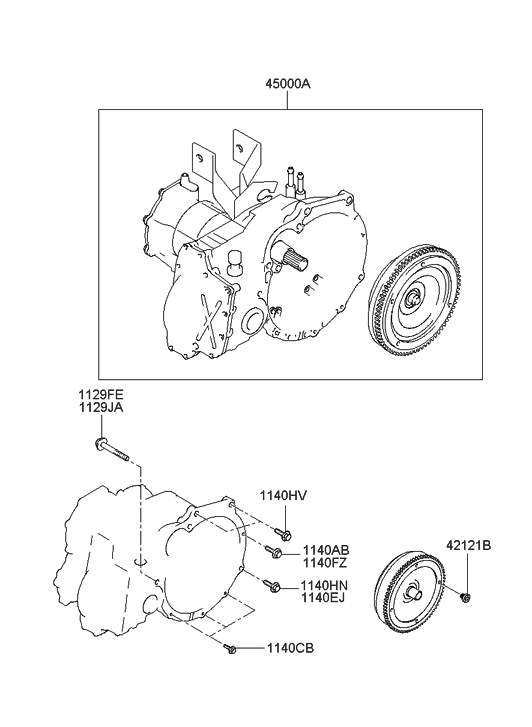 45000A

1129FE
1129JA

1140HV

1140AB
1140FZ

1140HN
1140EJ

1140CB

42121B