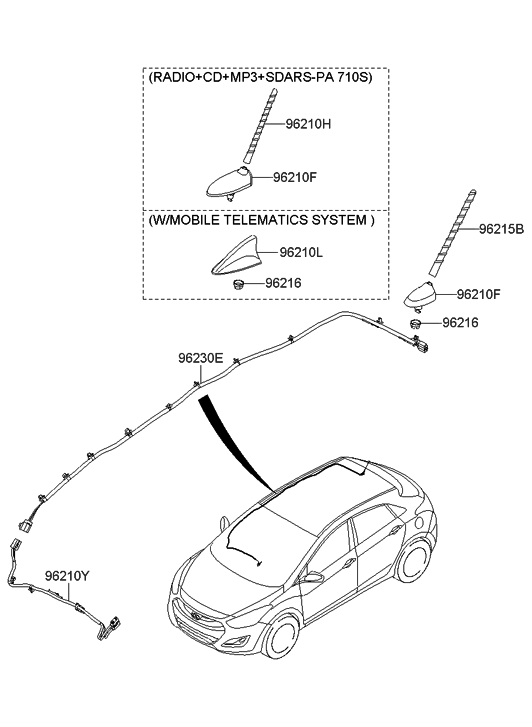 (RADIO+CD+MP3+SDARS-PA 710S)
96210H
96210F
(W/MOBILE TELEMATICS SYSTEM )
96210L
96216
96215B
96210F
96216
96230E
96210Y