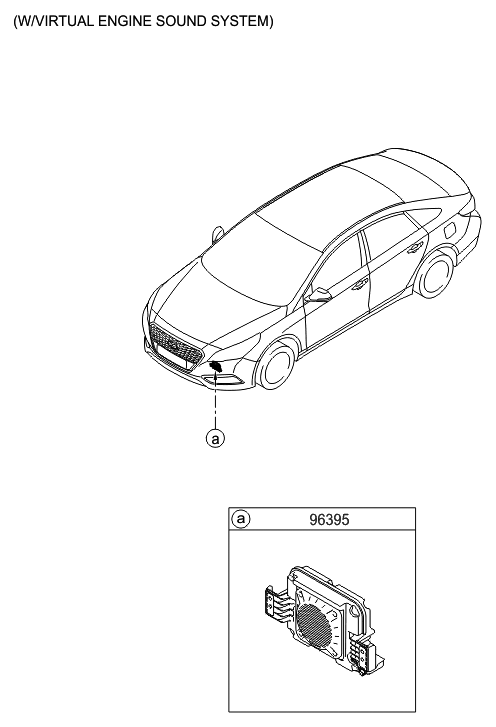 (W/VIRTUAL ENGINE SOUND SYSTEM)

a

a 96395