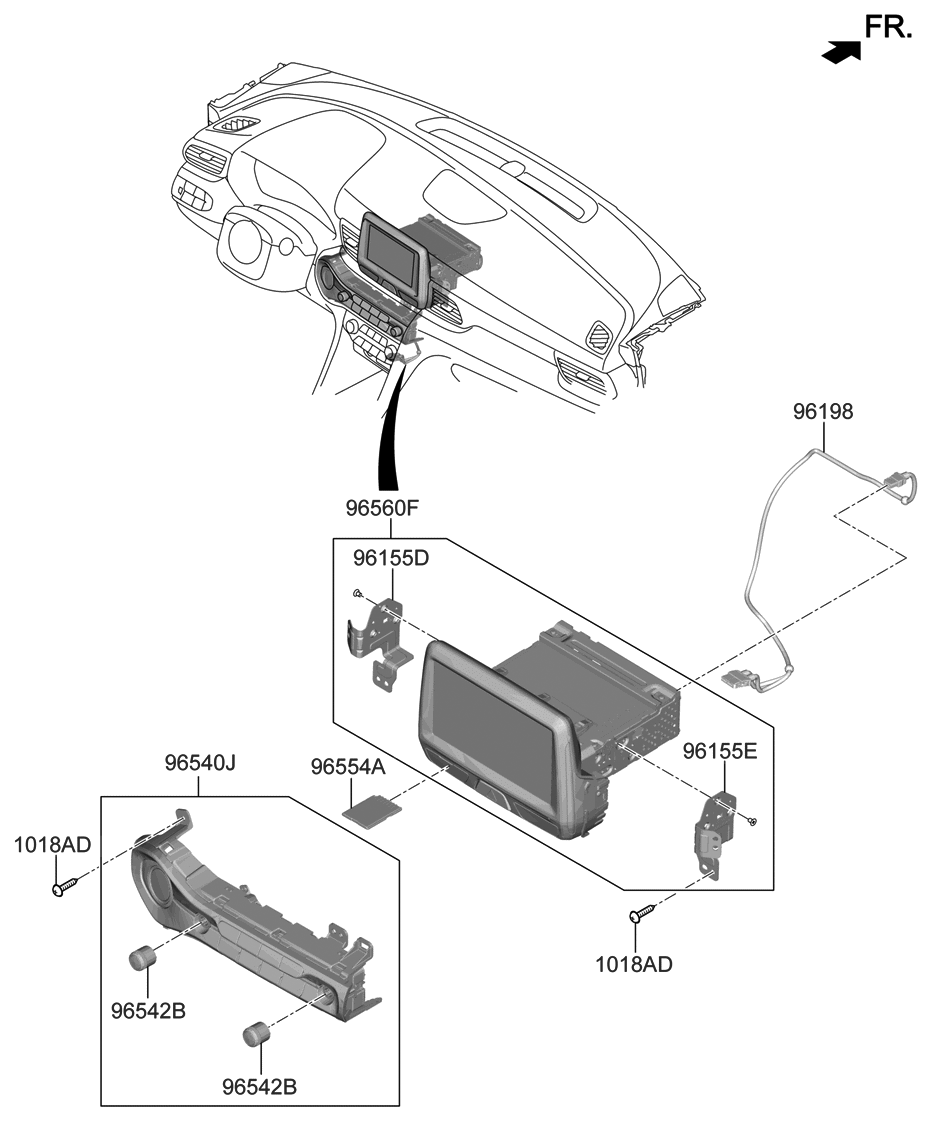 FR.

96198

96560F

96155D

96155E

96540J

96554A

1018AD

1018AD

96542B

96542B