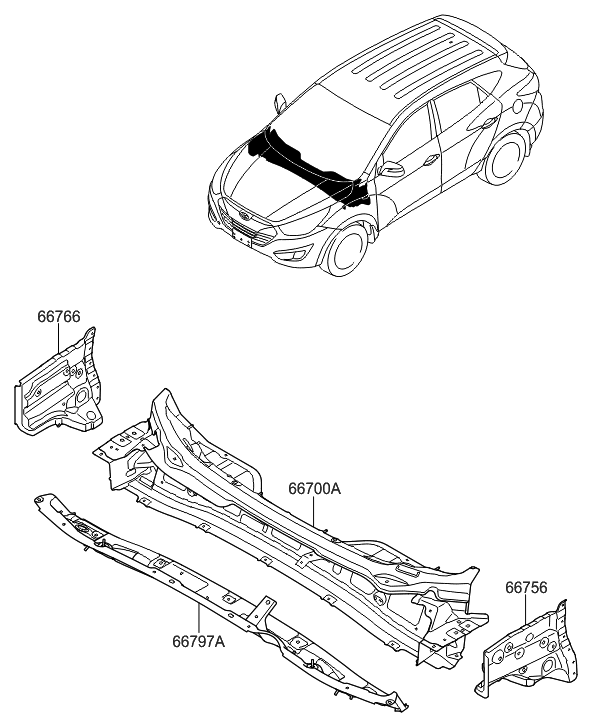 66766

66700A

66756

66797A