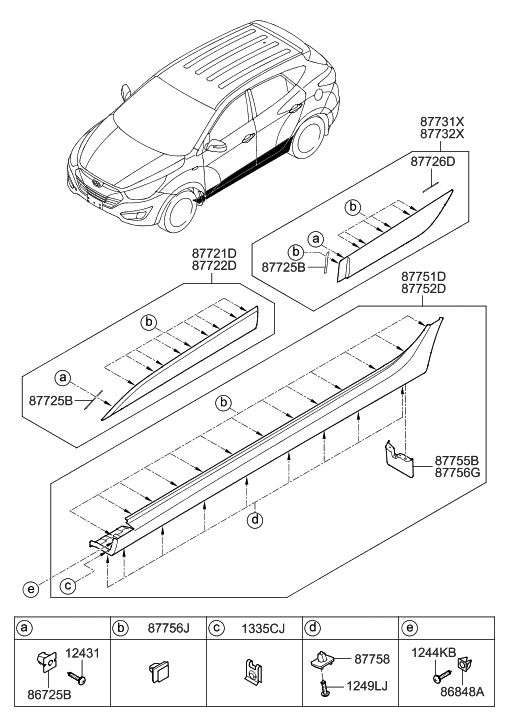 87731X
87732X
87726D
b
a
b
87725B
87721D
87722D
b
a
87725B
87751D
87752D
b
87755B
87756G
d
e
c

| a | b 87756J | c 1335CJ | d | e |
|---|---|---|---|---|
| 12431 86725B | | | 87758 1249LJ | 1244KB 86848A |