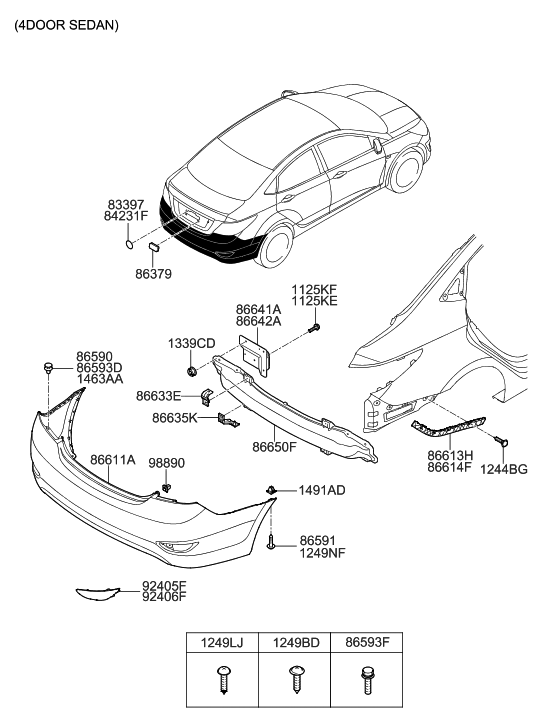 (4DOOR SEDAN)

83397
84231F

86379

1125KF
1125KE

86641A
86642A

1339CD

86590
86593D
1463AA

86633E

86635K

86650F

86613H
86614F

1244BG

86611A

98890

1491AD

86591
1249NF

92405F
92406F

| 1249LJ | 1249BD | 86593F |
|---|---|---|
| | | |