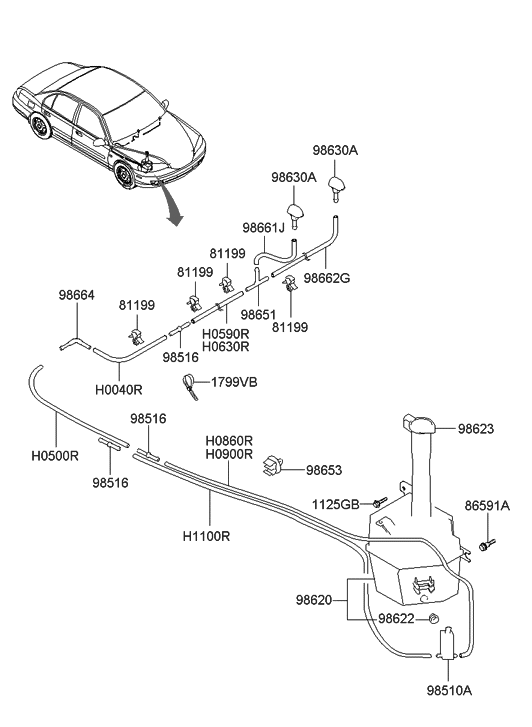 98630A
98630A
98661J
81199
81199
98662G
98664
81199
98651
81199
H0590R
H0630R
98516
H0040R
1799VB
98516
H0860R
H0900R
98623
H0500R
98653
98516
1125GB
86591A
H1100R
98620
98622
98510A